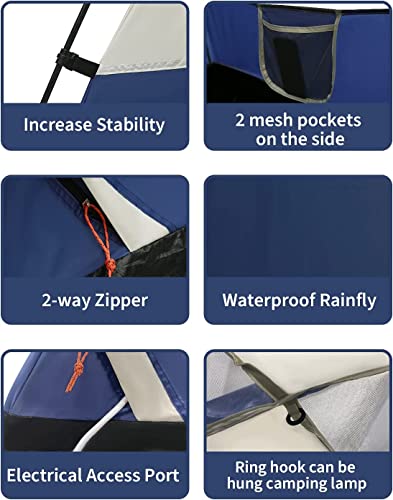 Increase Stability

2 mesh pockets on the side

2-way Zipper

Waterproof Rainfly

Electrical Access Port

Ring hook can be hung camping lamp