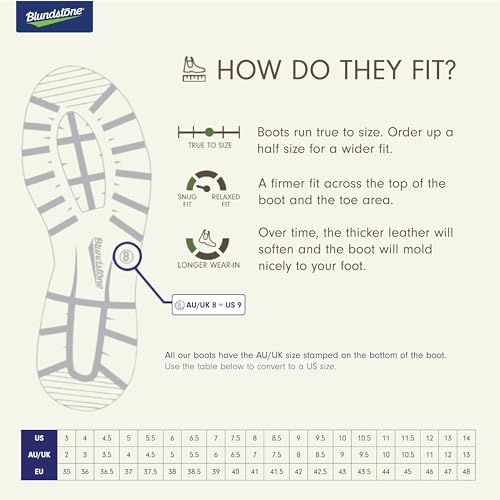 Blundstone

HOW DO THEY FIT?

TRUE TO SIZE

Boots run true to size. Order up a half size for a wider fit.

SNUG FIT
RELAXED FIT

A firmer fit across the top of the boot and the toe area.

LONGER WEAR-IN

Over time, the thicker leather will soften and the boot will mold nicely to your foot.

Blundstone
8

8 AU/UK 8 = US 9

All our boots have the AU/UK size stamped on the bottom of the boot. Use the table below to convert to a US size.

| US | 3 | 4 | 4.5 | 5 | 5.5 | 6 | 6.5 | 7 | 7.5 | 8 | 8.5 | 9 | 9.5 | 10 | 10.5 | 11 | 11.5 | 12 | 13 | 14 |
|---|---|---|---|---|---|---|---|---|---|---|---|---|---|---|---|---|---|---|---|---|
| AU/UK | 2 | 3 | 3.5 | 4 | 4.5 | 5 | 5.5 | 6 | 6.5 | 7 | 7.5 | 8 | 8.5 | 9 | 9.5 | 10 | 10.5 | 11 | 12 | 13 |
| EU | 35 | 36 | 36.5 | 37 | 37.5 | 38 | 38.5 | 39 | 40 | 41 | 41.5 | 42 | 42.5 | 43 | 43.5 | 44 | 45 | 46 | 47 | 48 |