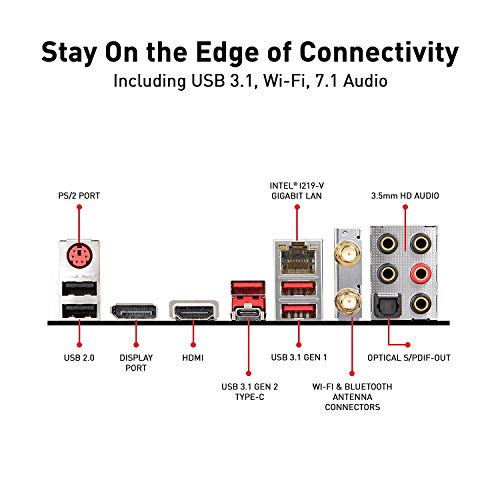 Stay On the Edge of Connectivity
Including USB 3.1, Wi-Fi, 7.1 Audio

PS/2 PORT

INTEL® I219-V GIGABIT LAN

3.5mm HD AUDIO

USB 2.0

DISPLAY PORT

HDMI

USB 3.1 GEN 2 TYPE-C

USB 3.1 GEN 1

WI-FI & BLUETOOTH ANTENNA CONNECTORS

OPTICAL S/PDIF-OUT