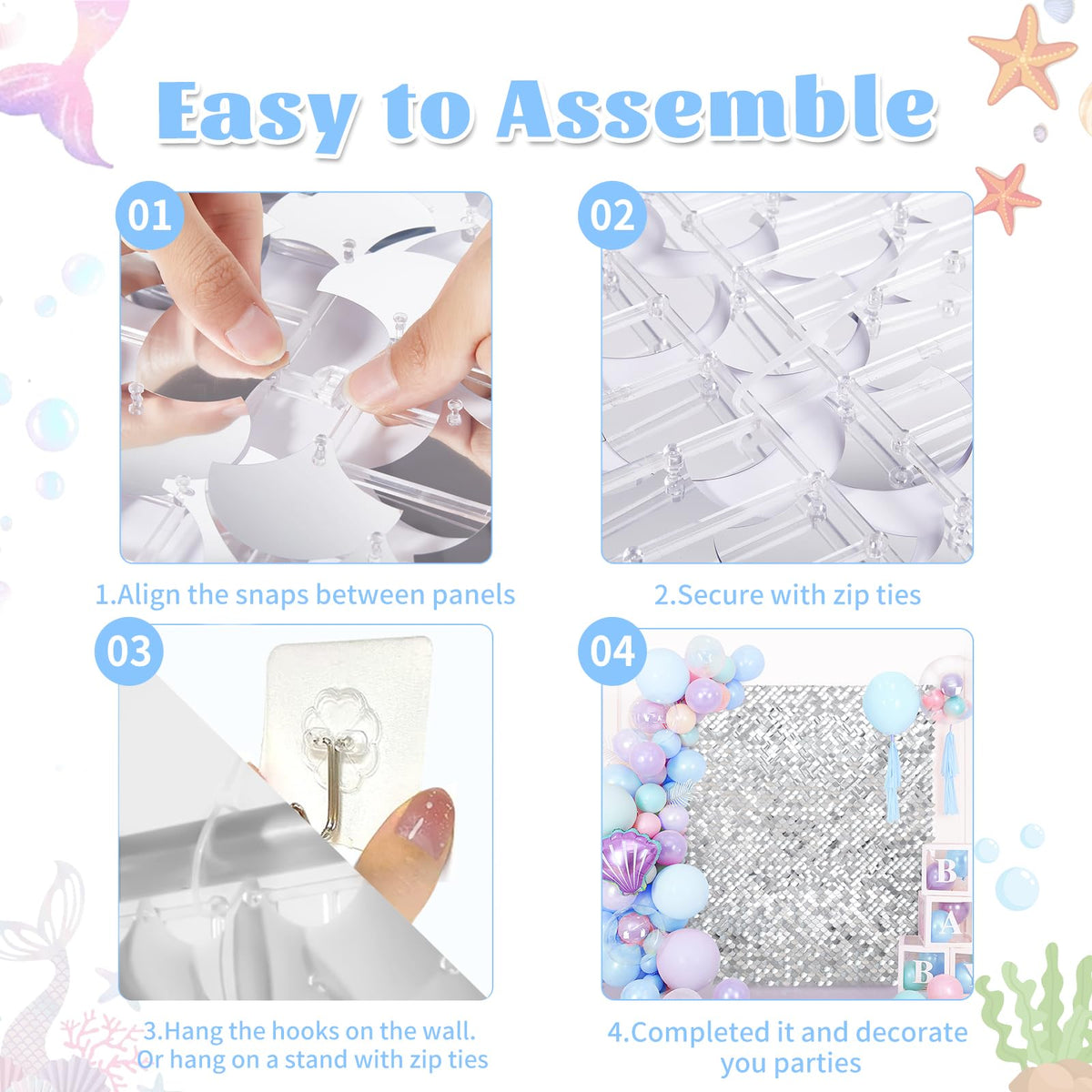 Easy to Assemble

01

1.Align the snaps between panels

02

2.Secure with zip ties

03

3.Hang the hooks on the wall. Or hang on a stand with zip ties

04

B
A
B

4.Completed it and decorate you parties