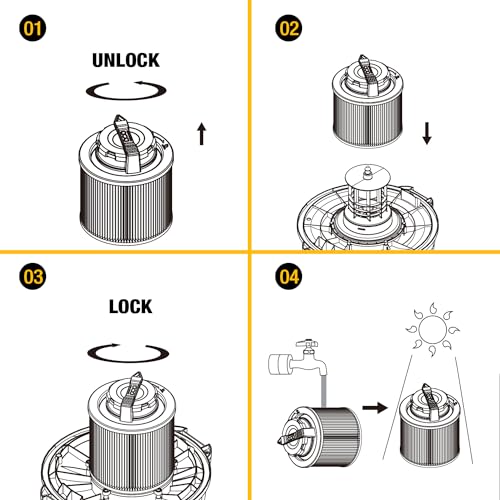 01

UNLOCK

02

03

LOCK

04