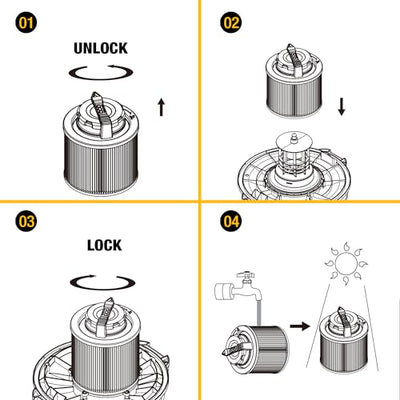 01

UNLOCK

02

03

LOCK

04