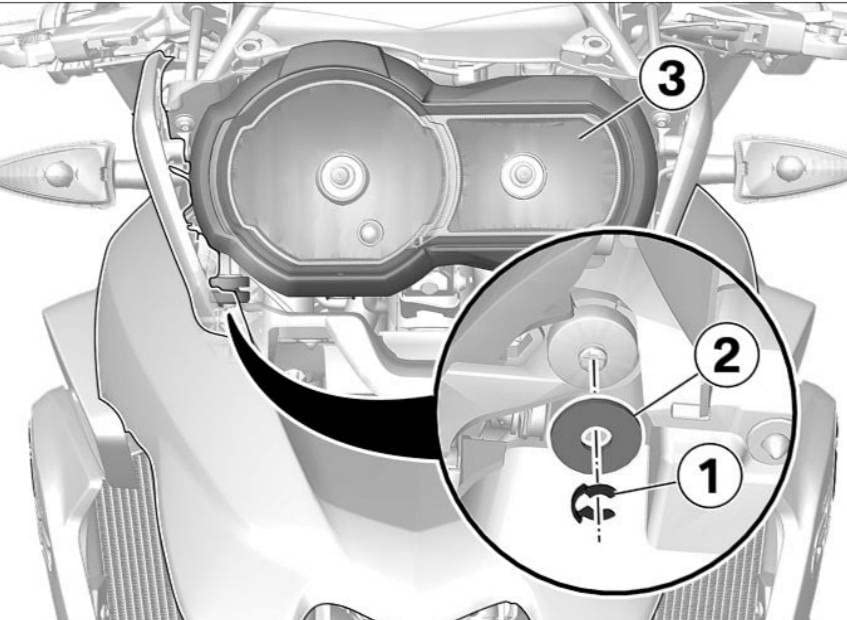 3
2
1