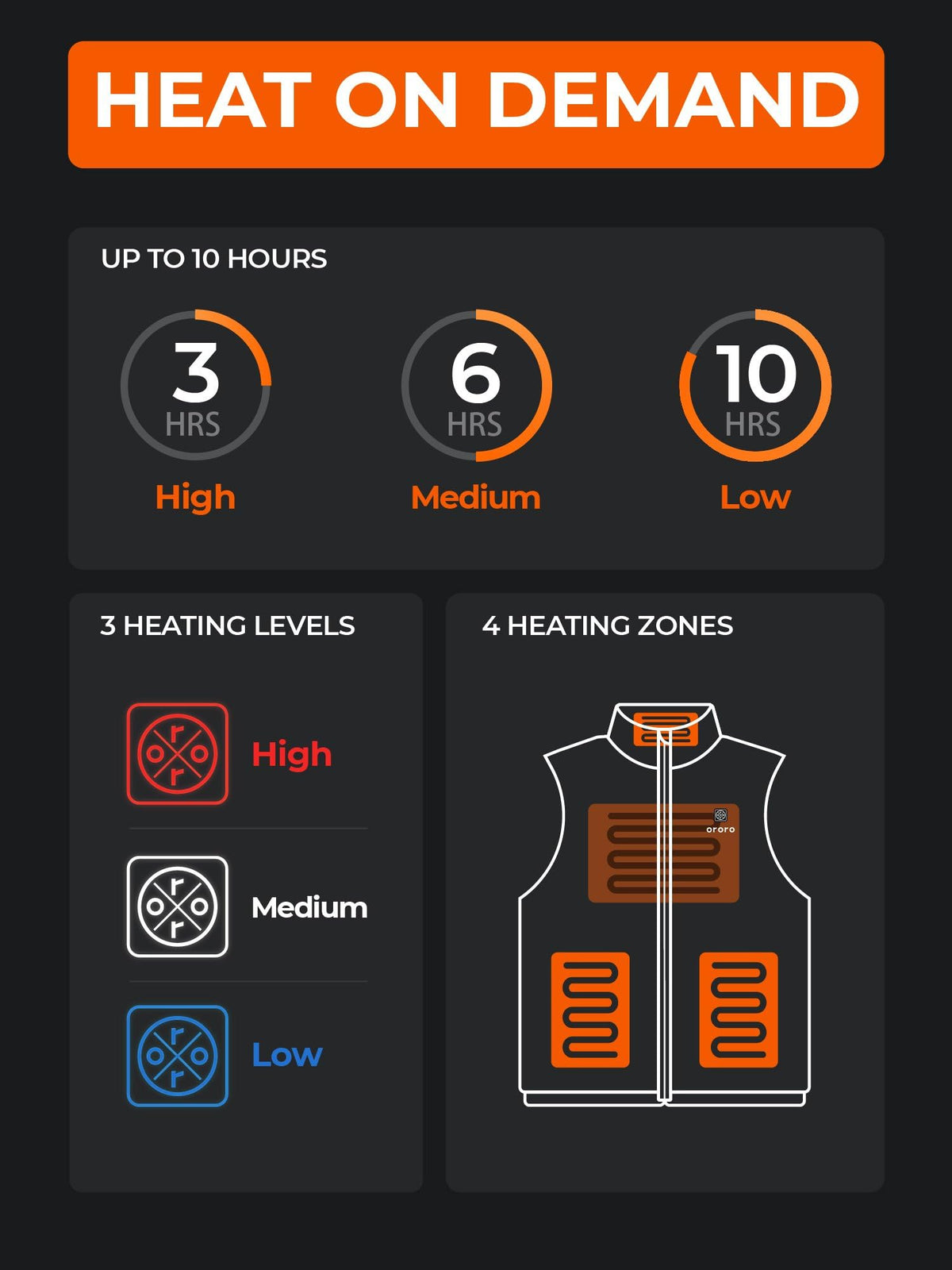 HEAT ON DEMAND

UP TO 10 HOURS

3 HRS
High

6 HRS
Medium

10 HRS
Low

3 HEATING LEVELS

High

Medium

Low

4 HEATING ZONES

ororo