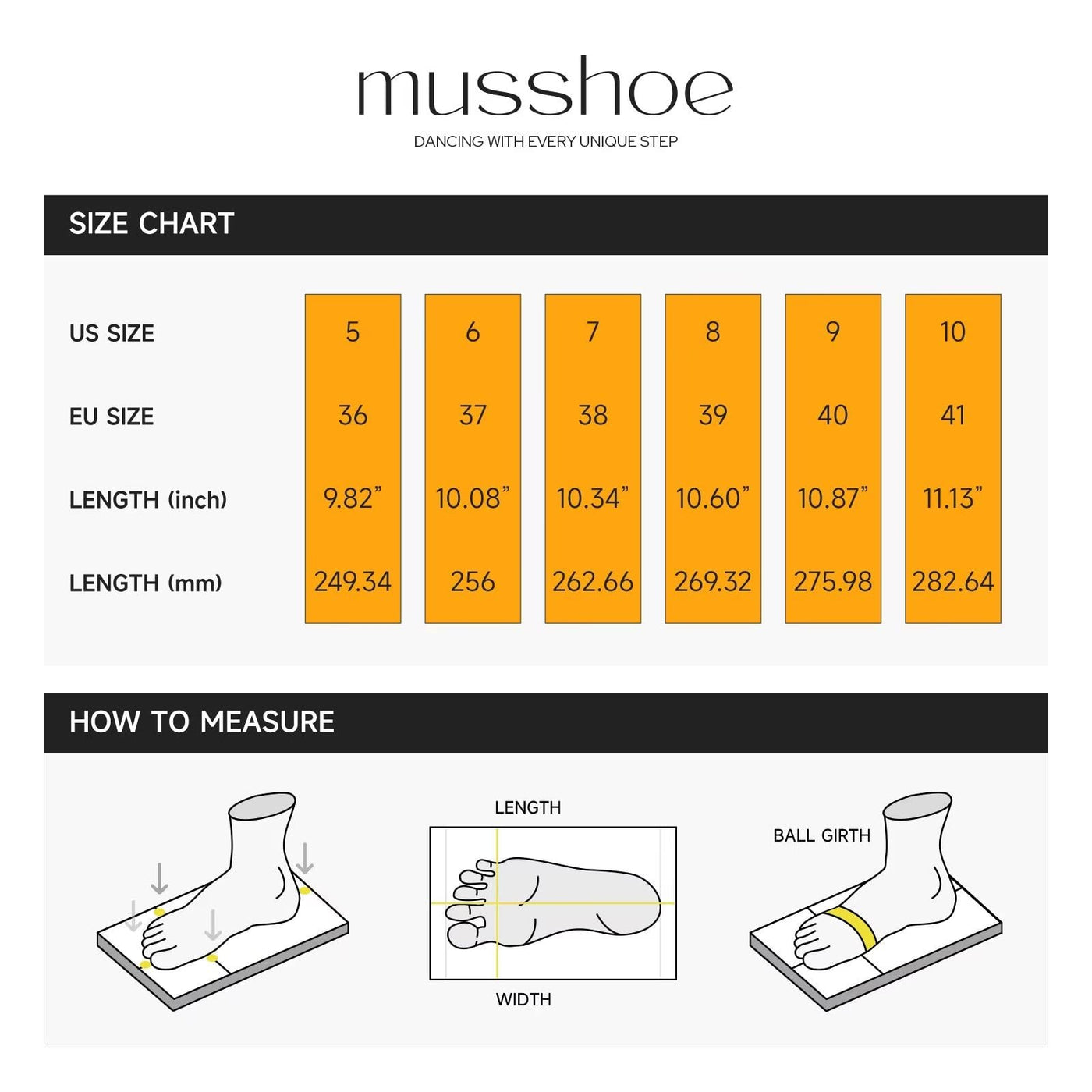 musshoe
DANCING WITH EVERY UNIQUE STEP

SIZE CHART

| US SIZE | 5 | 6 | 7 | 8 | 9 | 10 |
|---|---|---|---|---|---|---|
| EU SIZE | 36 | 37 | 38 | 39 | 40 | 41 |
| LENGTH (inch) | 9.82" | 10.08" | 10.34" | 10.60" | 10.87" | 11.13" |
| LENGTH (mm) | 249.34 | 256 | 262.66 | 269.32 | 275.98 | 282.64 |

HOW TO MEASURE

LENGTH

WIDTH

BALL GIRTH