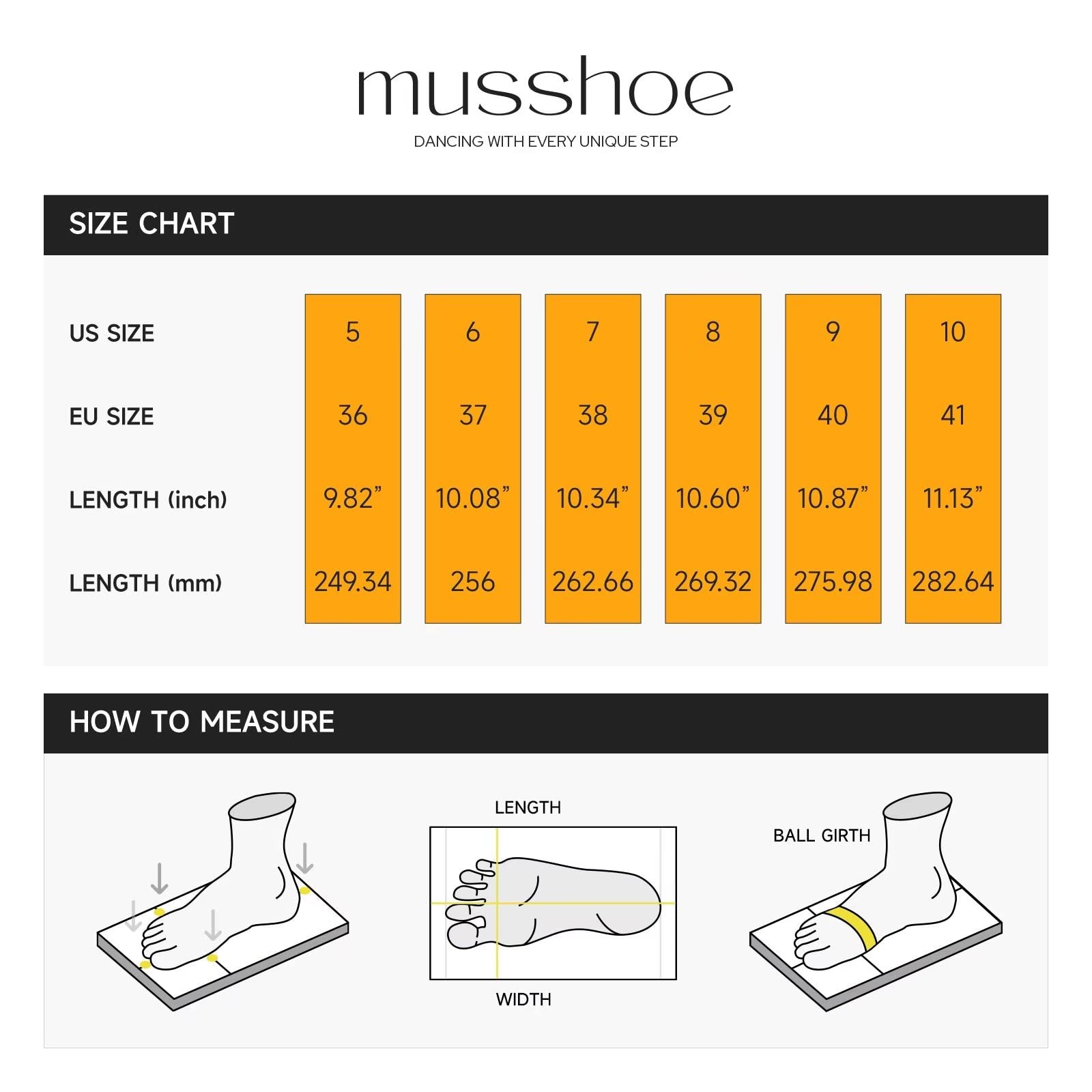 musshoe

DANCING WITH EVERY UNIQUE STEP

SIZE CHART

| US SIZE | 5 | 6 | 7 | 8 | 9 | 10 |
|---|---|---|---|---|---|---|
| EU SIZE | 36 | 37 | 38 | 39 | 40 | 41 |
| LENGTH (inch) | 9.82" | 10.08" | 10.34" | 10.60" | 10.87" | 11.13" |
| LENGTH (mm) | 249.34 | 256 | 262.66 | 269.32 | 275.98 | 282.64 |

HOW TO MEASURE

LENGTH

WIDTH

BALL GIRTH