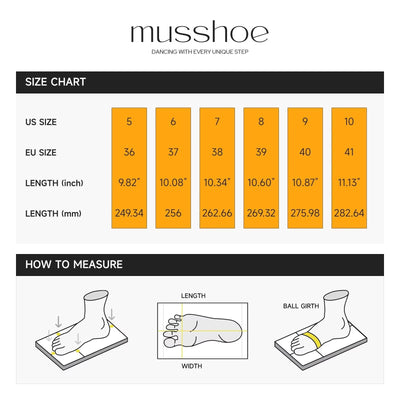 musshoe

DANCING WITH EVERY UNIQUE STEP

SIZE CHART

| US SIZE | 5 | 6 | 7 | 8 | 9 | 10 |
|---|---|---|---|---|---|---|
| EU SIZE | 36 | 37 | 38 | 39 | 40 | 41 |
| LENGTH (inch) | 9.82" | 10.08" | 10.34" | 10.60" | 10.87" | 11.13" |
| LENGTH (mm) | 249.34 | 256 | 262.66 | 269.32 | 275.98 | 282.64 |

HOW TO MEASURE

LENGTH

WIDTH

BALL GIRTH