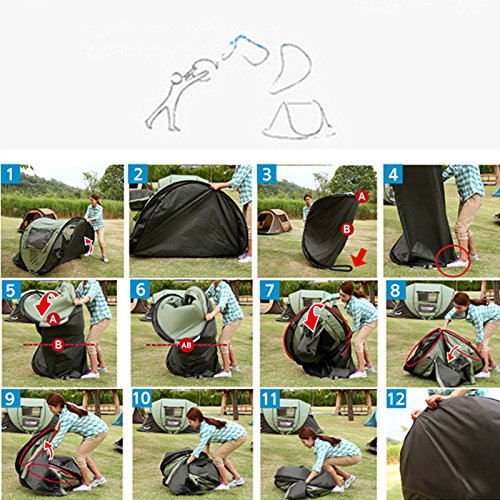 1

2

3
A
B

4

5
A
B

6
AB

7

8

9

10

11

12