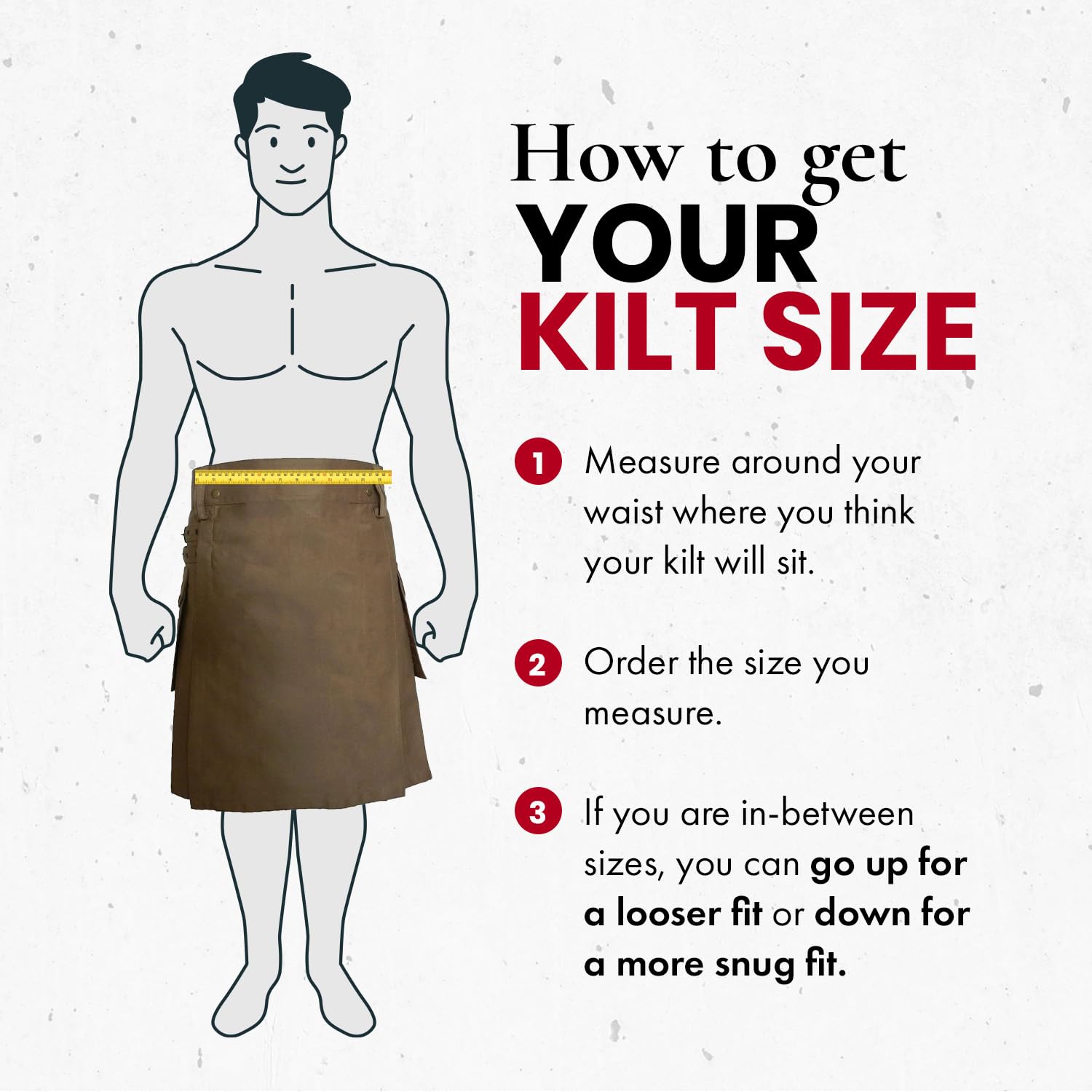 How to get
YOUR
KILT SIZE

1 Measure around your waist where you think your kilt will sit.

2 Order the size you measure.

3 If you are in-between sizes, you can go up for a looser fit or down for a more snug fit.