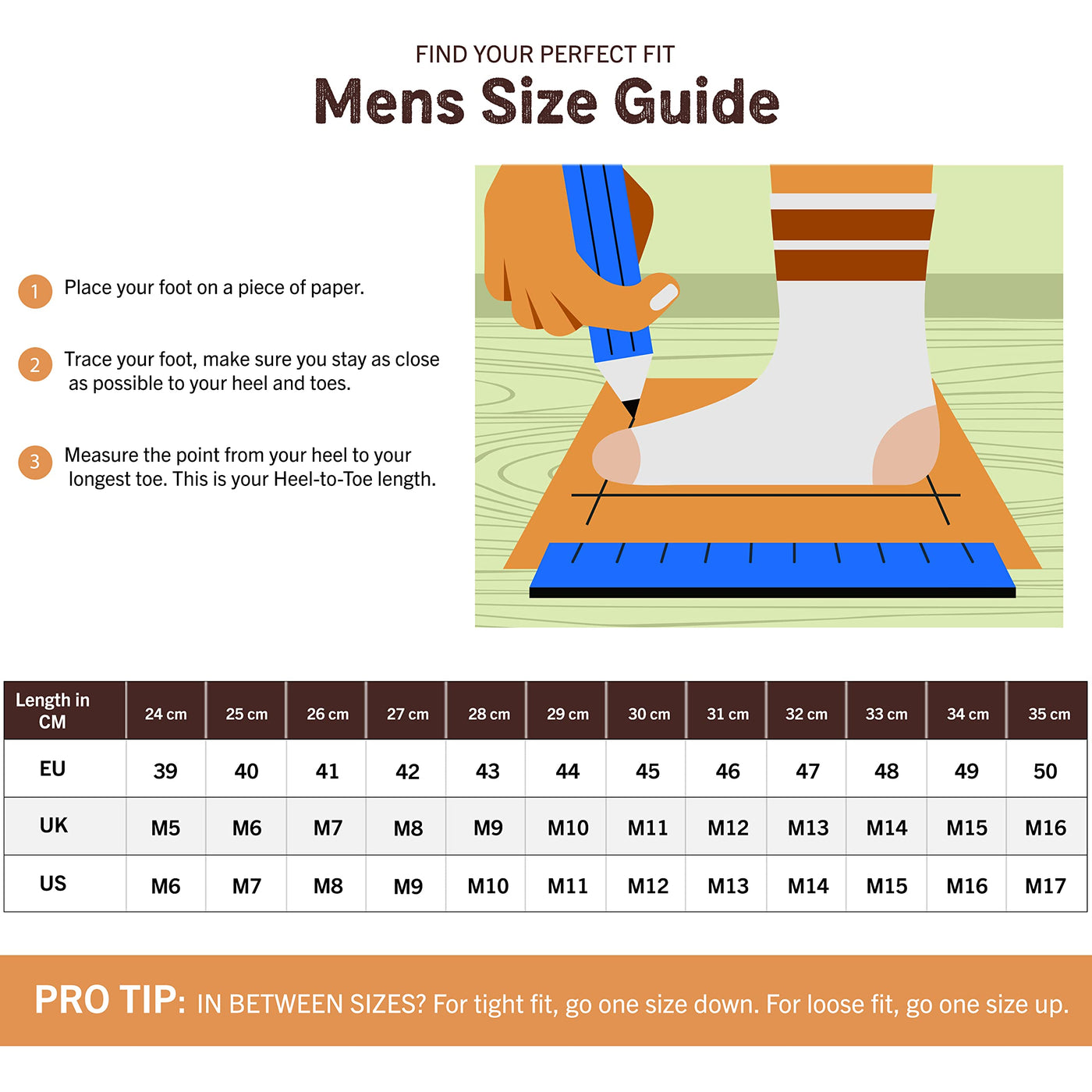 FIND YOUR PERFECT FIT
Mens Size Guide

1 Place your foot on a piece of paper.

2 Trace your foot, make sure you stay as close as possible to your heel and toes.

3 Measure the point from your heel to your longest toe. This is your Heel-to-Toe length.

| Length in CM | 24 cm | 25 cm | 26 cm | 27 cm | 28 cm | 29 cm | 30 cm | 31 cm | 32 cm | 33 cm | 34 cm | 35 cm |
|---|---|---|---|---|---|---|---|---|---|---|---|---|
| EU | 39 | 40 | 41 | 42 | 43 | 44 | 45 | 46 | 47 | 48 | 49 | 50 |
| UK | M5 | M6 | M7 | M8 | M9 | M10 | M11 | M12 | M13 | M14 | M15 | M16 |
| US | M6 | M7 | M8 | M9 | M10 | M11 | M12 | M13 | M14 | M15 | M16 | M17 |

PRO TIP: IN BETWEEN SIZES? For tight fit, go one size down. For loose fit, go one size up.